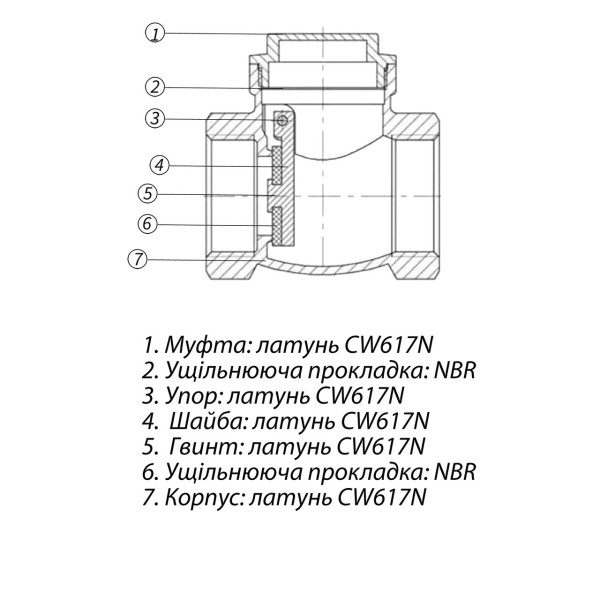 1
2
3
4
5
6
7

1. Муфта: латунь CW617N
2. Ущільнююча прокладка: NBR
3. Упор: латунь CW617N
4. Шайба: латунь CW617N
5. Гвинт: латунь CW617N
6. Ущільнююча прокладка: NBR
7. Корпус: латунь CW617N