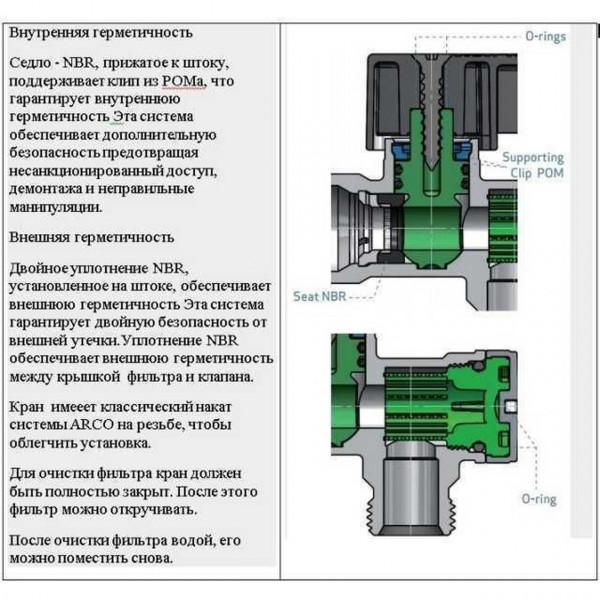 Внутренняя герметичность

Седло - NBR, прижатое к штоку, поддерживает клип из POMа, что гарантирует внутреннюю герметичность Эта система обеспечивает дополнительную безопасность предотвращая несанкционированный доступ, демонтажа и неправильные манипуляции.

Внешняя герметичность

Двойное уплотнение NBR, установленное на штоке, обеспечивает внешнюю герметичность Эта система гарантирует двойную безопасность от внешней утечки.Уплотнение NBR обеспечивает внешнюю герметичность между крышкой фильтра и клапана.

Кран имееет классический накат системы ARCO на резьбе, чтобы облегчить установка.

Для очистки фильтра кран должен быть полностью закрыт. После этого фильтр можно откручивать.

После очистки фильтра водой, его можно поместить снова.

O-rings

Supporting Clip POM

Seat NBR

O-ring