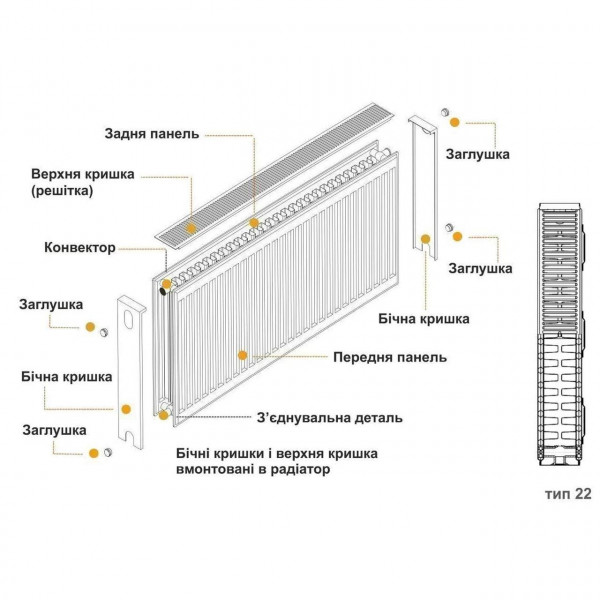 Задня панель

Верхня кришка (решітка)

Конвектор

Заглушка

Бічна кришка

Заглушка

Заглушка

Заглушка

Бічна кришка

Передня панель

З'єднувальна деталь

Бічні кришки і верхня кришка вмонтовані в радіатор

тип 22