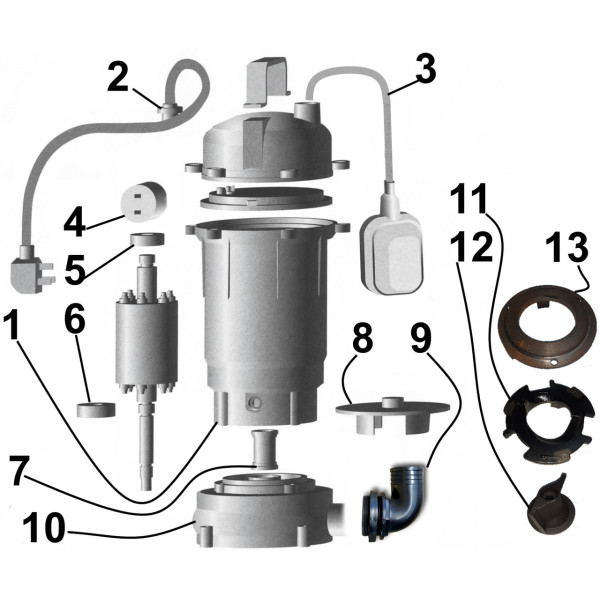 2
3
4
5
11
12
13
1
6
8
9
7
10