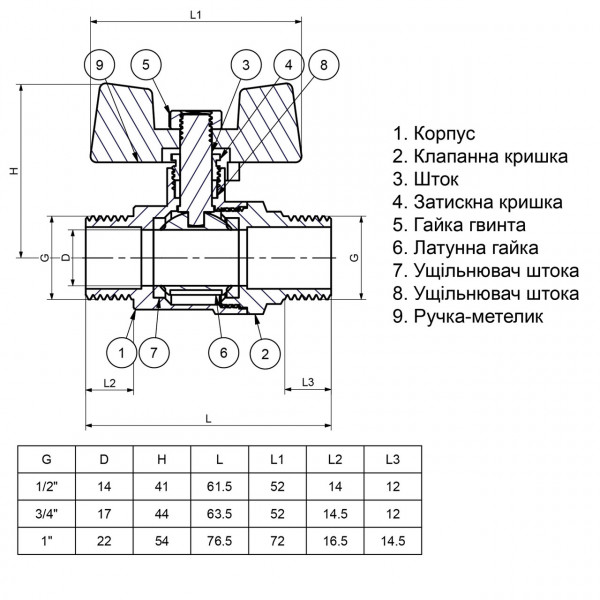 L1

9 5 3 4 8

H

G D G

1 7 6 2

L2 L3

L

1. Корпус
2. Клапанна кришка
3. Шток
4. Затискна кришка
5. Гайка гвинта
6. Латунна гайка
7. Ущільнювач штока
8. Ущільнювач штока
9. Ручка-метелик

| G | D | H | L | L1 | L2 | L3 |
|---|---|---|---|---|---|---|
| 1/2" | 14 | 41 | 61.5 | 52 | 14 | 12 |
| 3/4" | 17 | 44 | 63.5 | 52 | 14.5 | 12 |
| 1" | 22 | 54 | 76.5 | 72 | 16.5 | 14.5 |