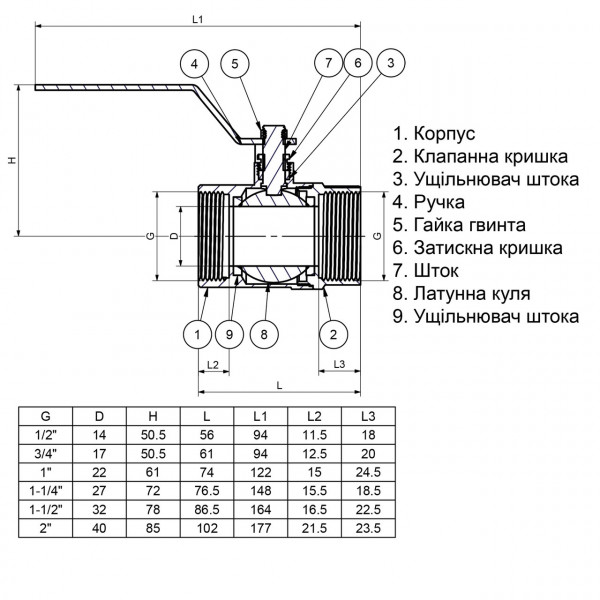 L1

4 5 7 6 3

H

G D G

1 9 8 2

L2 L3

L

1. Корпус
2. Клапанна кришка
3. Ущільнювач штока
4. Ручка
5. Гайка гвинта
6. Затискна кришка
7. Шток
8. Латунна куля
9. Ущільнювач штока

| G | D | H | L | L1 | L2 | L3 |
|---|---|---|---|---|---|---|
| 1/2" | 14 | 50.5 | 56 | 94 | 11.5 | 18 |
| 3/4" | 17 | 50.5 | 61 | 94 | 12.5 | 20 |
| 1" | 22 | 61 | 74 | 122 | 15 | 24.5 |
| 1-1/4" | 27 | 72 | 76.5 | 148 | 15.5 | 18.5 |
| 1-1/2" | 32 | 78 | 86.5 | 164 | 16.5 | 22.5 |
| 2" | 40 | 85 | 102 | 177 | 21.5 | 23.5 |