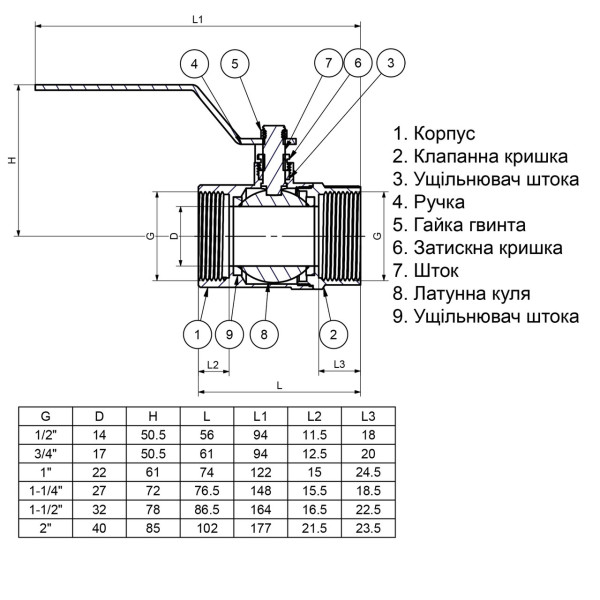 L1

4 5 7 6 3

H

G D G

1 9 8 2

L2 L3

L

1. Корпус
2. Клапанна кришка
3. Ущільнювач штока
4. Ручка
5. Гайка гвинта
6. Затискна кришка
7. Шток
8. Латунна куля
9. Ущільнювач штока

| G | D | H | L | L1 | L2 | L3 |
|---|---|---|---|---|---|---|
| 1/2" | 14 | 50.5 | 56 | 94 | 11.5 | 18 |
| 3/4" | 17 | 50.5 | 61 | 94 | 12.5 | 20 |
| 1" | 22 | 61 | 74 | 122 | 15 | 24.5 |
| 1-1/4" | 27 | 72 | 76.5 | 148 | 15.5 | 18.5 |
| 1-1/2" | 32 | 78 | 86.5 | 164 | 16.5 | 22.5 |
| 2" | 40 | 85 | 102 | 177 | 21.5 | 23.5 |