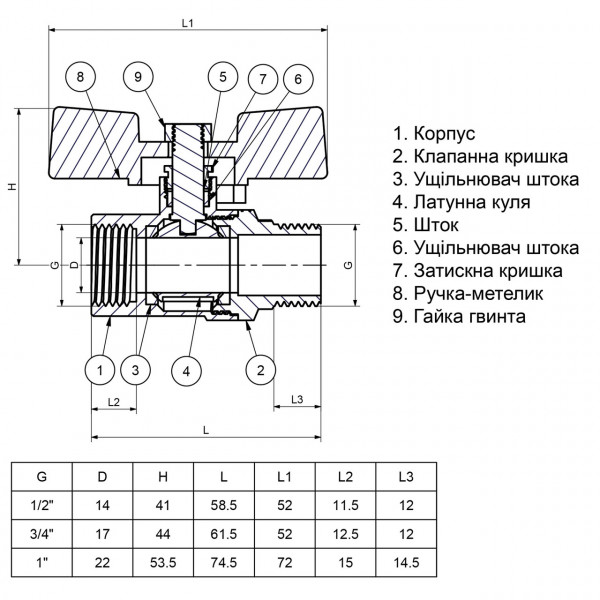 L1

8 9 5 7 6

H

G D G

1 3 4 2

L2 L3

L

1. Корпус
2. Клапанна кришка
3. Ущільнювач штока
4. Латунна куля
5. Шток
6. Ущільнювач штока
7. Затискна кришка
8. Ручка-метелик
9. Гайка гвинта

| G | D | H | L | L1 | L2 | L3 |
|---|---|---|---|---|---|---|
| 1/2" | 14 | 41 | 58.5 | 52 | 11.5 | 12 |
| 3/4" | 17 | 44 | 61.5 | 52 | 12.5 | 12 |
| 1" | 22 | 53.5 | 74.5 | 72 | 15 | 14.5 |