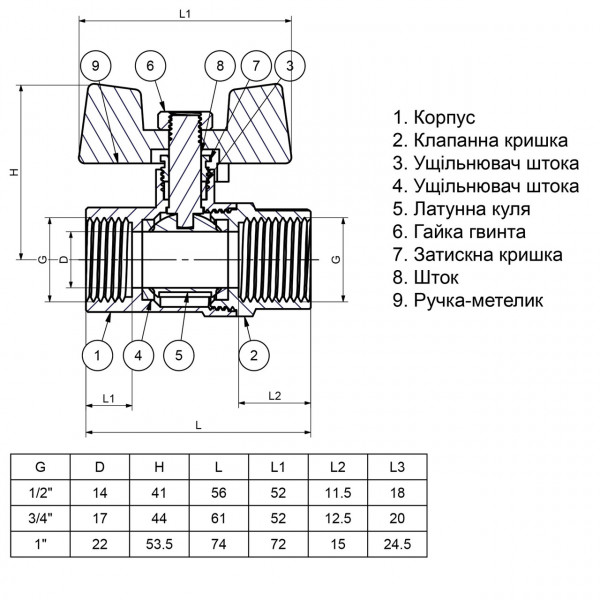 L1

9 6 8 7 3

H

G D G

1 4 5 2

L1 L2

L

1. Корпус
2. Клапанна кришка
3. Ущільнювач штока
4. Ущільнювач штока
5. Латунна куля
6. Гайка гвинта
7. Затискна кришка
8. Шток
9. Ручка-метелик

| G | D | H | L | L1 | L2 | L3 |
|---|---|---|---|---|---|---|
| 1/2" | 14 | 41 | 56 | 52 | 11.5 | 18 |
| 3/4" | 17 | 44 | 61 | 52 | 12.5 | 20 |
| 1" | 22 | 53.5 | 74 | 72 | 15 | 24.5 |