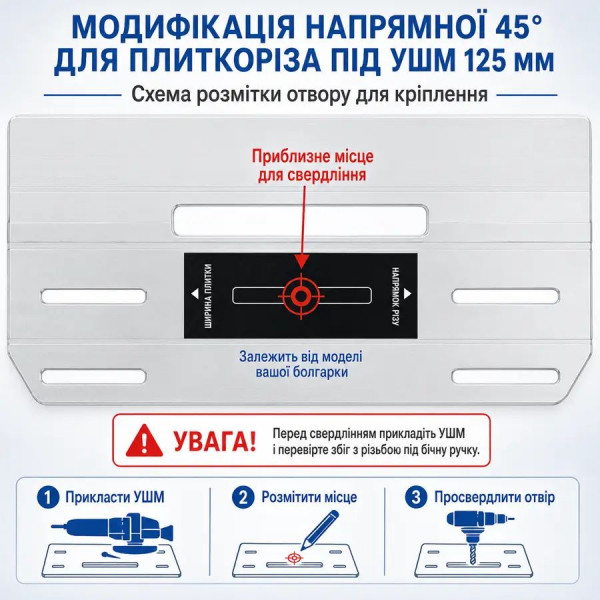 МОДИФІКАЦІЯ НАПРЯМНОЇ 45° ДЛЯ ПЛИТКОРІЗА ПІД УШМ 125 мм

Схема розмітки отвору для кріплення

Приблизне місце для свердління

ШИРИНА ПЛИТКИ

НАПРЯМОК РІЗУ

Залежить від моделі вашої болгарки

УВАГА!

Перед свердлінням прикладіть УШМ і перевірте збіг з різьбою під бічну ручку.

1 Прикласти УШМ

2 Розмітити місце

3 Просвердлити отвір