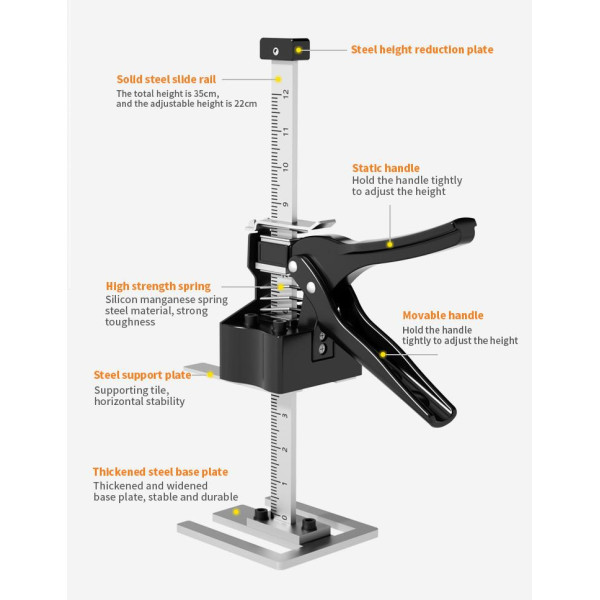 Steel height reduction plate

Solid steel slide rail
The total height is 35cm, and the adjustable height is 22cm

12
11
10
9

Static handle
Hold the handle tightly to adjust the height

High strength spring
Silicon manganese spring steel material, strong toughness

Movable handle
Hold the handle tightly to adjust the height

Steel support plate
Supporting tile, horizontal stability

3
2
1
0

Thickened steel base plate
Thickened and widened base plate, stable and durable