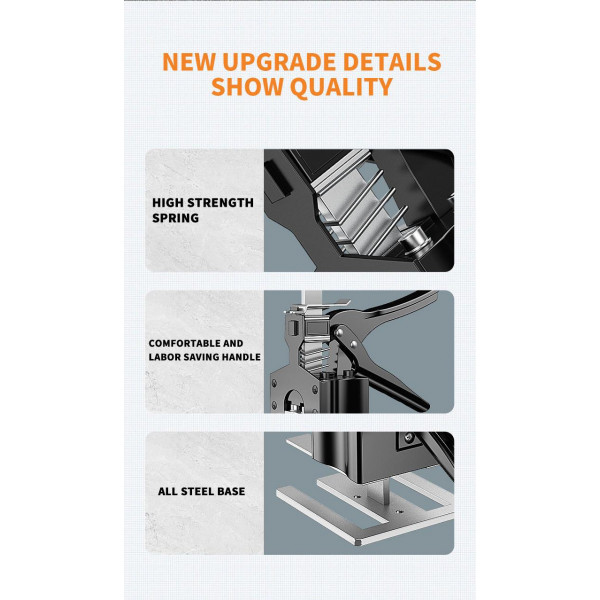 NEW UPGRADE DETAILS SHOW QUALITY

HIGH STRENGTH SPRING

COMFORTABLE AND LABOR SAVING HANDLE

ALL STEEL BASE