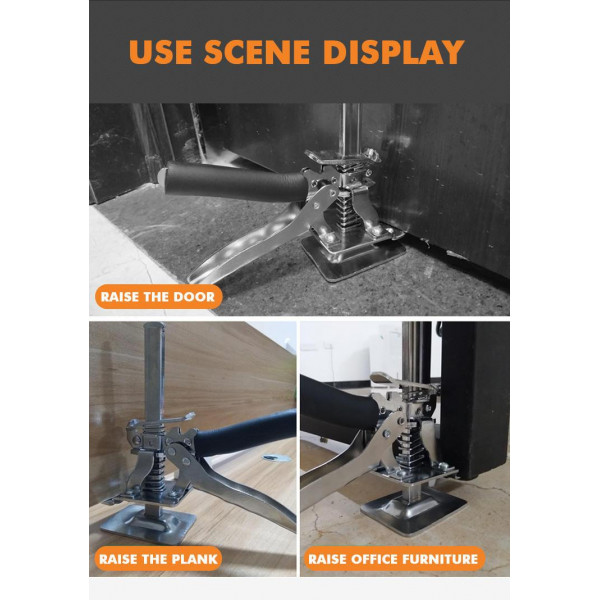 USE SCENE DISPLAY

RAISE THE DOOR

RAISE THE PLANK

RAISE OFFICE FURNITURE