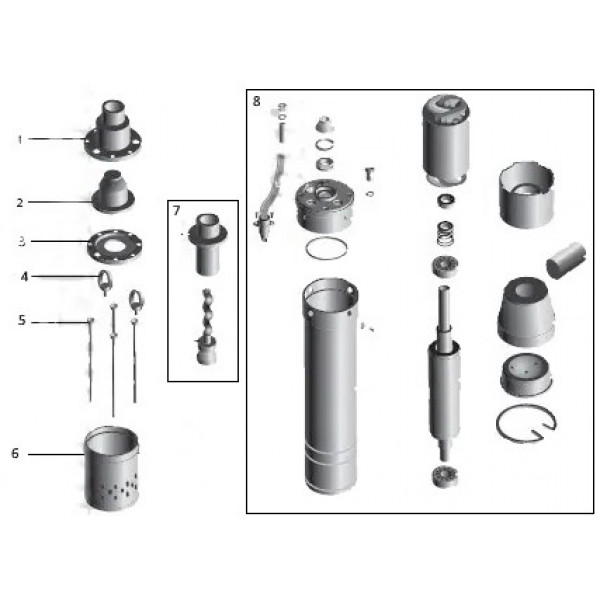 1
2
3
4
5
6
7
8