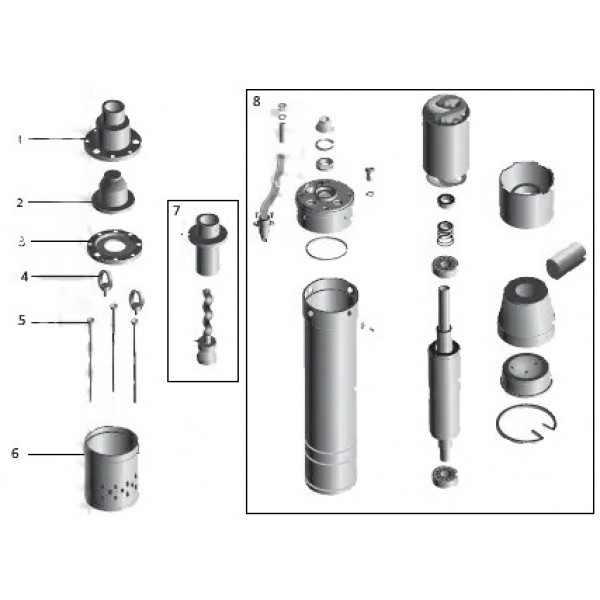 1
2
3
4
5
6
7
8