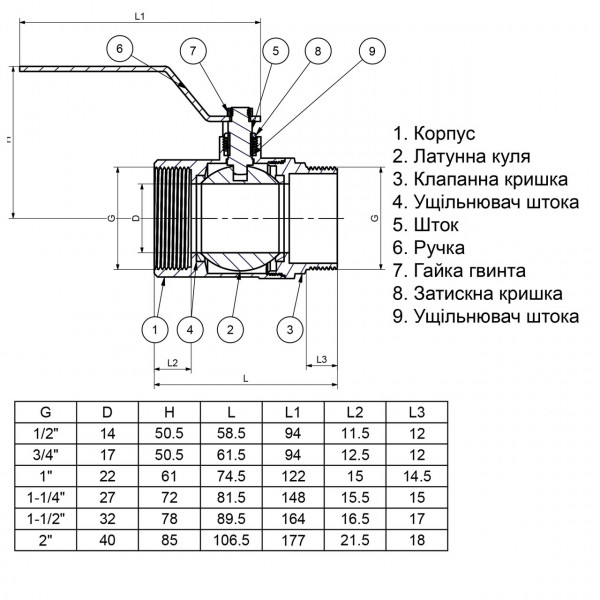 L1

6 7 5 8 9

H

G D G

1 4 2 3

L2 L3

L

1. Корпус
2. Латунна куля
3. Клапанна кришка
4. Ущільнювач штока
5. Шток
6. Ручка
7. Гайка гвинта
8. Затискна кришка
9. Ущільнювач штока

| G | D | H | L | L1 | L2 | L3 |
|---|---|---|---|---|---|---|
| 1/2" | 14 | 50.5 | 58.5 | 94 | 11.5 | 12 |
| 3/4" | 17 | 50.5 | 61.5 | 94 | 12.5 | 12 |
| 1" | 22 | 61 | 74.5 | 122 | 15 | 14.5 |
| 1-1/4" | 27 | 72 | 81.5 | 148 | 15.5 | 15 |
| 1-1/2" | 32 | 78 | 89.5 | 164 | 16.5 | 17 |
| 2" | 40 | 85 | 106.5 | 177 | 21.5 | 18 |