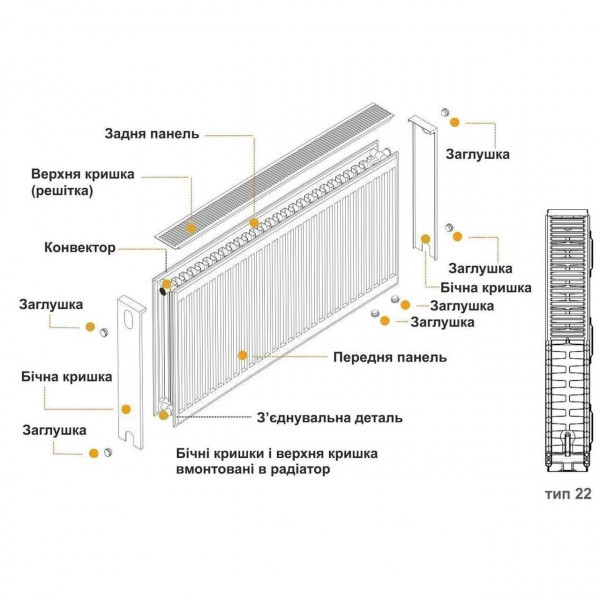 Задня панель

Верхня кришка (решітка)

Конвектор

Заглушка

Бічна кришка

Заглушка

Заглушка

Заглушка

Бічна кришка

Заглушка

Заглушка

Передня панель

З'єднувальна деталь

Бічні кришки і верхня кришка вмонтовані в радіатор

тип 22