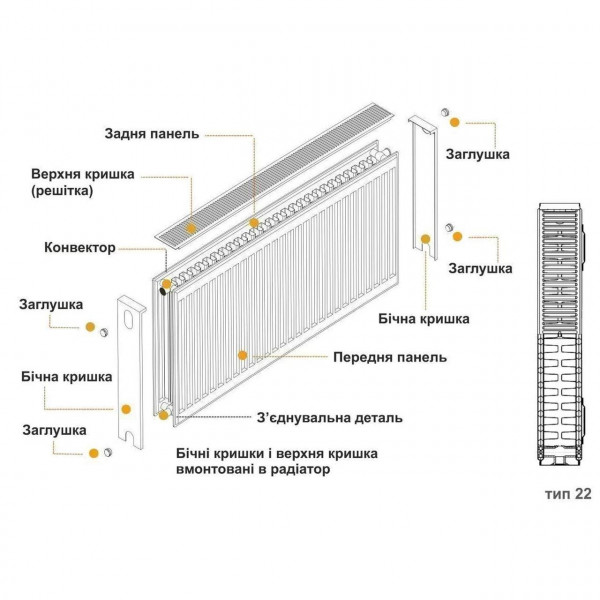 Задня панель

Верхня кришка (решітка)

Конвектор

Заглушка

Бічна кришка

Заглушка

Заглушка

Заглушка

Бічна кришка

Передня панель

З'єднувальна деталь

Бічні кришки і верхня кришка вмонтовані в радіатор

тип 22