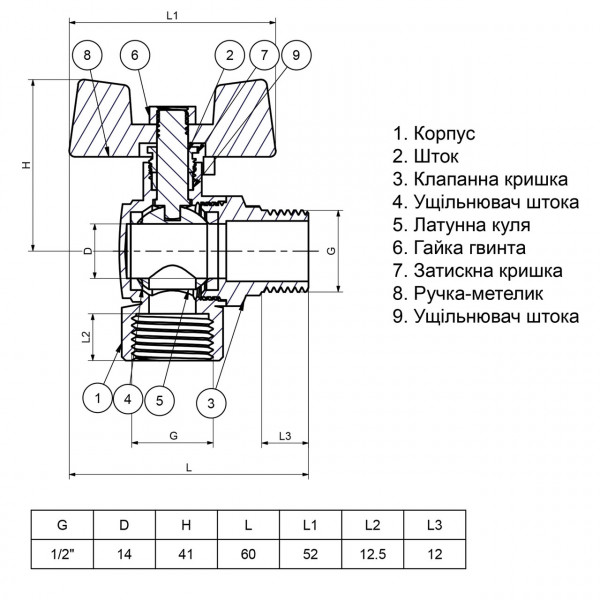 L1

8 6 2 7 9

H

D

G

L2

1 4 5 3

G

L3

L

1. Корпус
2. Шток
3. Клапанна кришка
4. Ущільнювач штока
5. Латунна куля
6. Гайка гвинта
7. Затискна кришка
8. Ручка-метелик
9. Ущільнювач штока

| G | D | H | L | L1 | L2 | L3 |
|---|---|---|---|---|---|---|
| 1/2" | 14 | 41 | 60 | 52 | 12.5 | 12 |