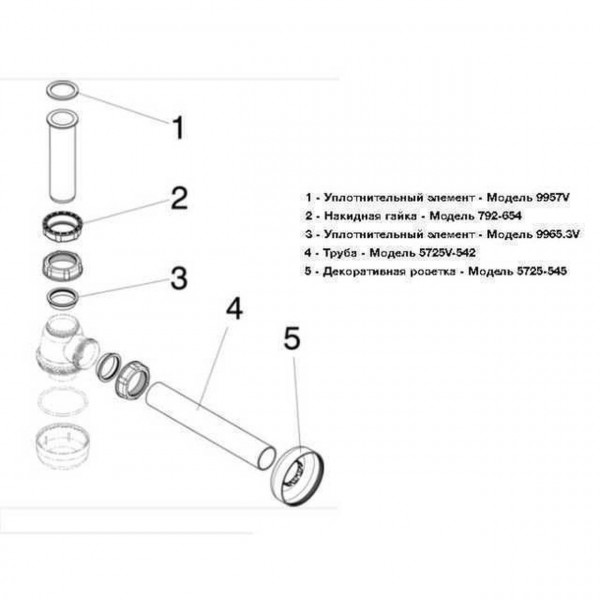 1

2

3

4

5

1 - Уплотнительный элемент - Модель 9957V
2 - Накидная гайка - Модель 792-654
3 - Уплотнительный элемент - Модель 9965.3V
4 - Труба - Модель 5725V-542
5 - Декоративная розетка - Модель 5725-545