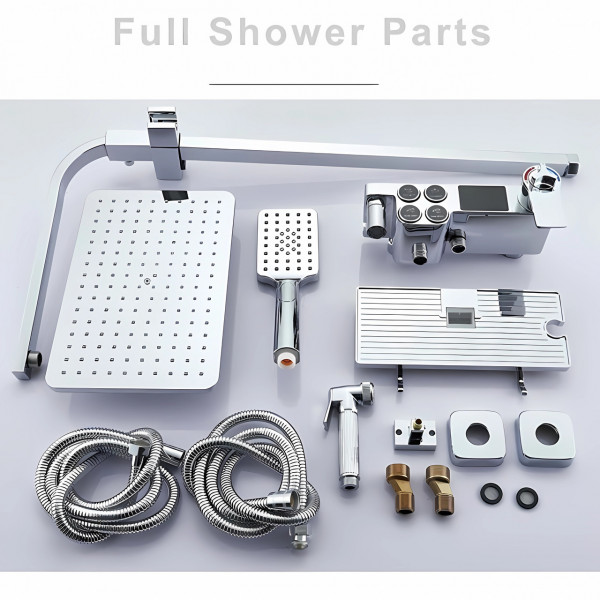 Full Shower Parts