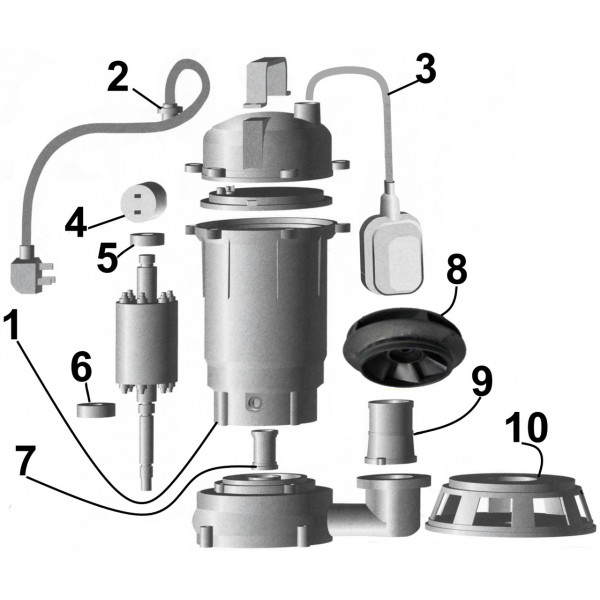 2
3
4
5
8
1
6
9
10
7