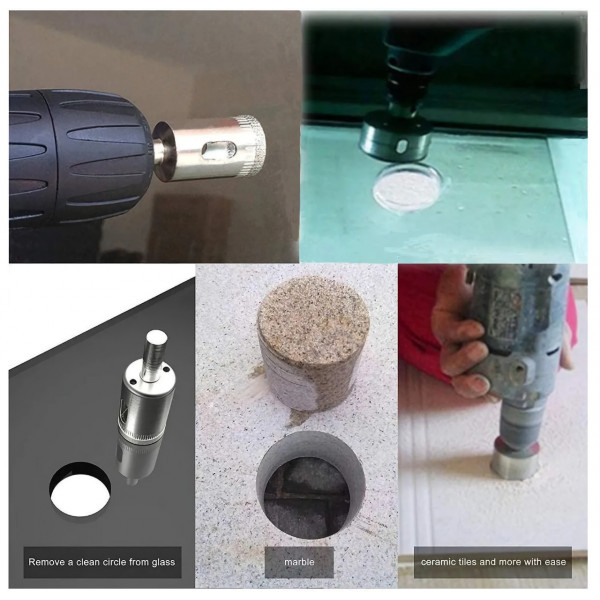 Remove a clean circle from glass

marble

ceramic tiles and more with ease