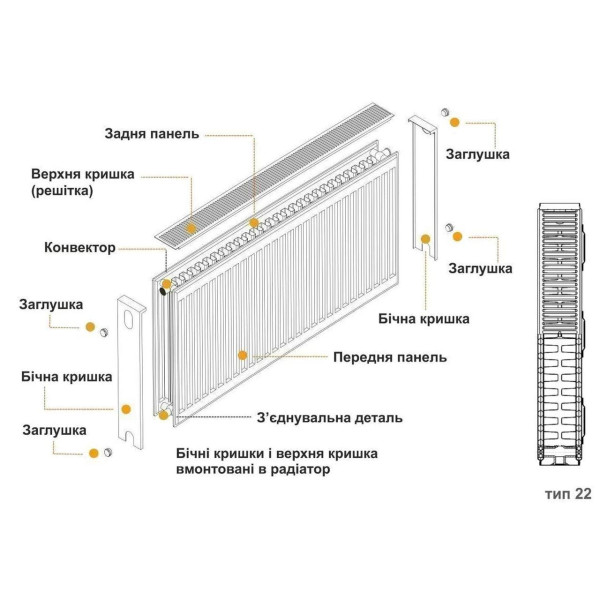 Задня панель

Верхня кришка (решітка)

Конвектор

Заглушка

Бічна кришка

Заглушка

Заглушка

Заглушка

Бічна кришка

Передня панель

З'єднувальна деталь

Бічні кришки і верхня кришка вмонтовані в радіатор

тип 22