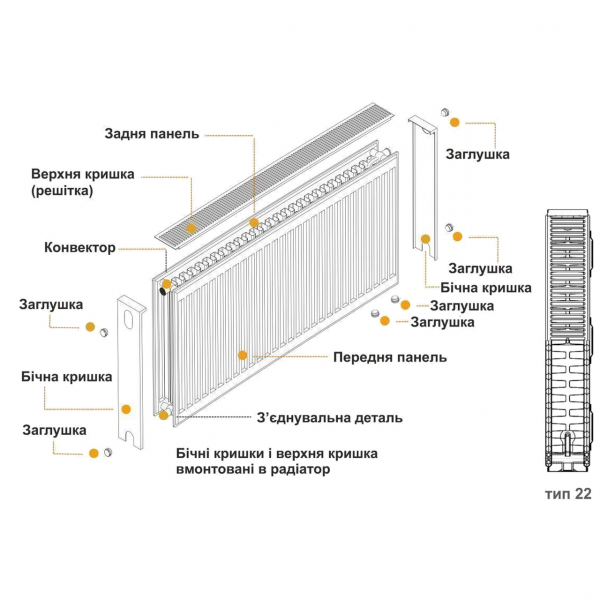 Задня панель

Верхня кришка (решітка)

Конвектор

Заглушка

Бічна кришка

Заглушка

Заглушка

Заглушка

Бічна кришка

Заглушка

Заглушка

Передня панель

З'єднувальна деталь

Бічні кришки і верхня кришка вмонтовані в радіатор

тип 22