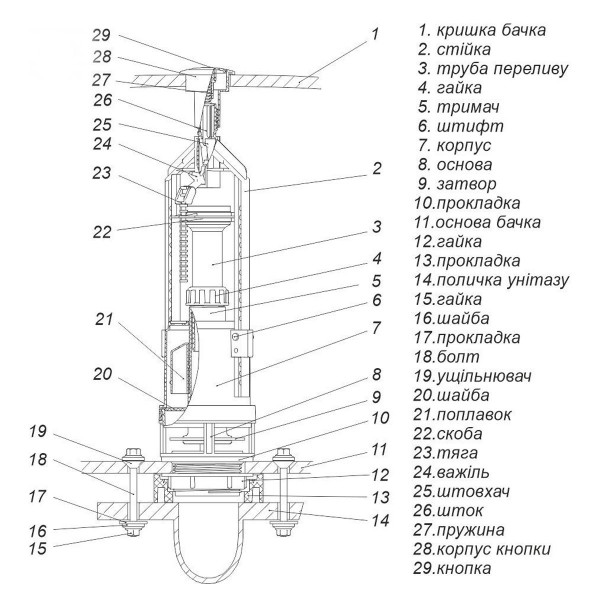 29
28
27
26
25
24
23
22
21
20
19
18
17
16
15
1
2
3
4
5
6
7
8
9
10
11
12
13
14

1. кришка бачка
2. стійка
3. труба переливу
4. гайка
5. тримач
6. штифт
7. корпус
8. основа
9. затвор
10.прокладка
11.основа бачка
12.гайка
13.прокладка
14.поличка унітазу
15.гайка
16.шайба
17.прокладка
18.болт
19.ущільнювач
20.шайба
21.поплавок
22.скоба
23.тяга
24.важіль
25.штовхач
26.шток
27.пружина
28.корпус кнопки
29.кнопка