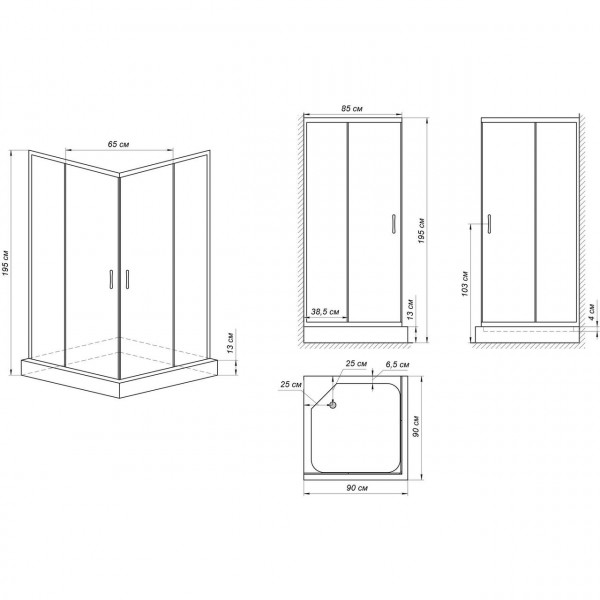 65 см

195 см

13 см

85 см

195 см

38,5 см

13 см

103 см

4 см

25 см

6,5 см

25 см

90 см

90 см