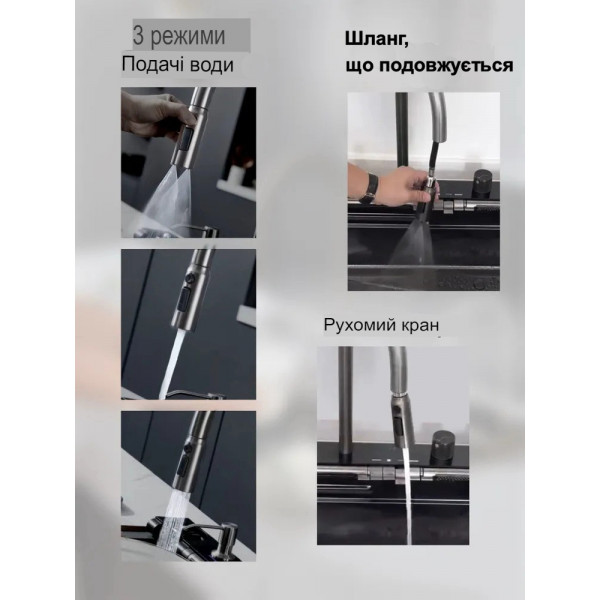 3 режими
Подачі води

Шланг,
що подовжується

Рухомий кран