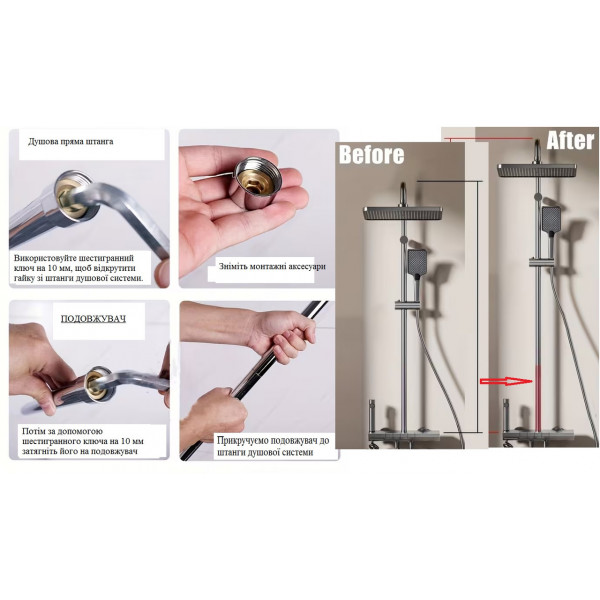 Душова пряма штанга

Використовуйте шестигранний ключ на 10 мм, щоб відкрутити гайку зі штанги душової системи.

Зніміть монтажні аксесуари

ПОДОВЖУВАЧ

Потім за допомогою шестигранного ключа на 10 мм затягніть його на подовжувач

Прикручуємо подовжувач до штанги душової системи

Before

After