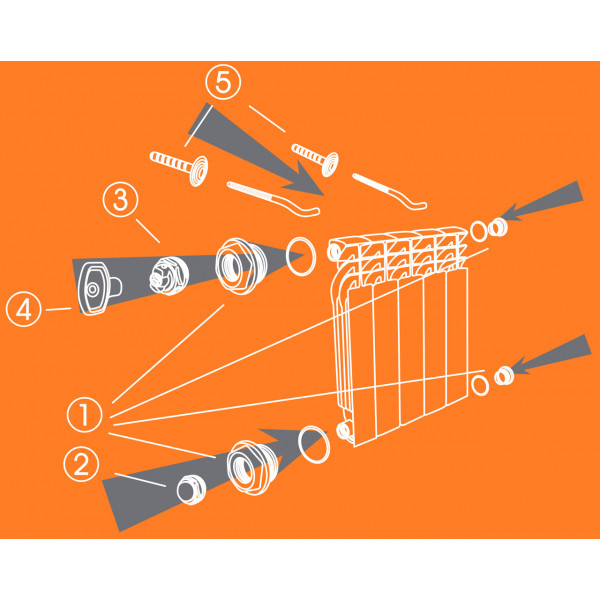 5
3
4
1
2