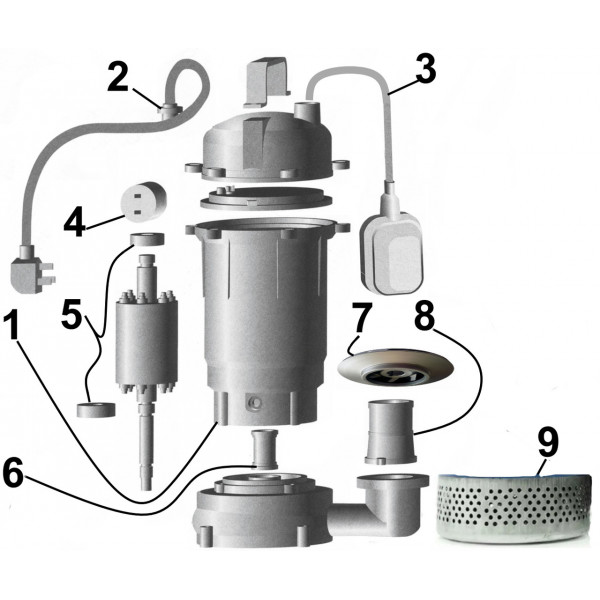 2
3
4
5
1
7
8
6
9