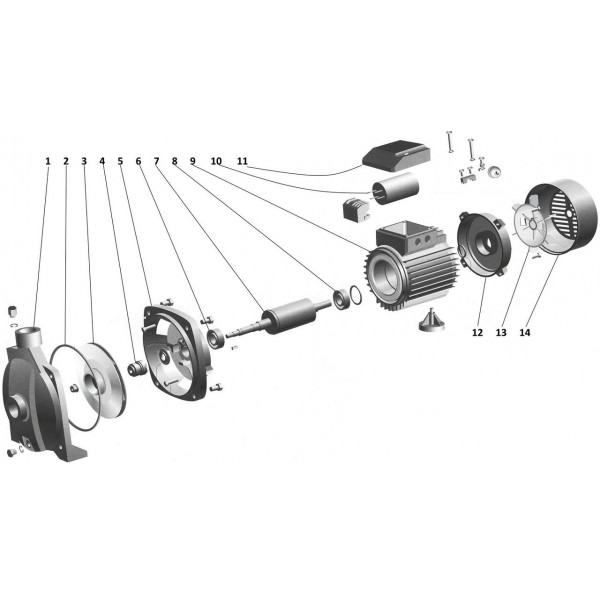 1 2 3 4 5 6 7 8 9 10 11

12 13 14