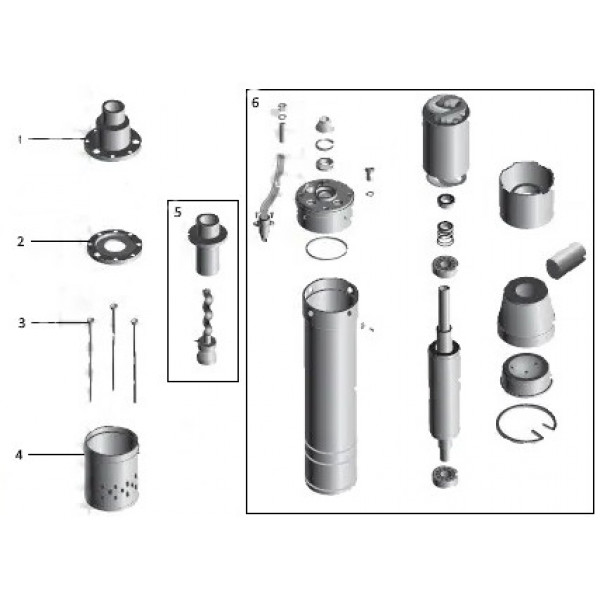 1
2
3
4
5
6