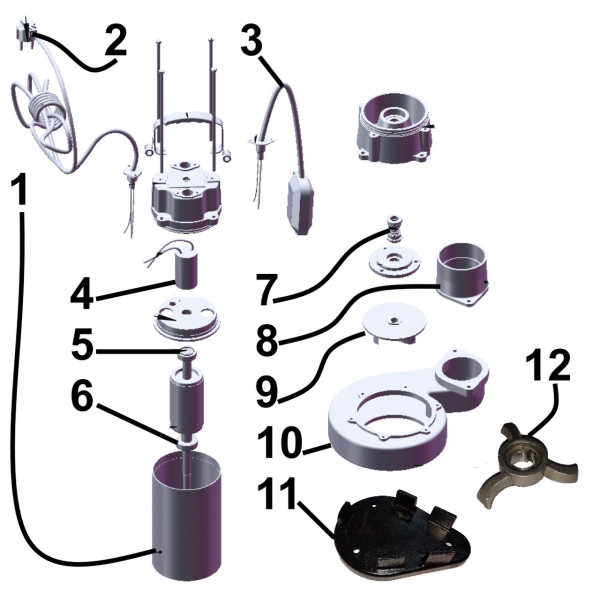 2
3
1
4
5
6
7
8
9
10
11
12