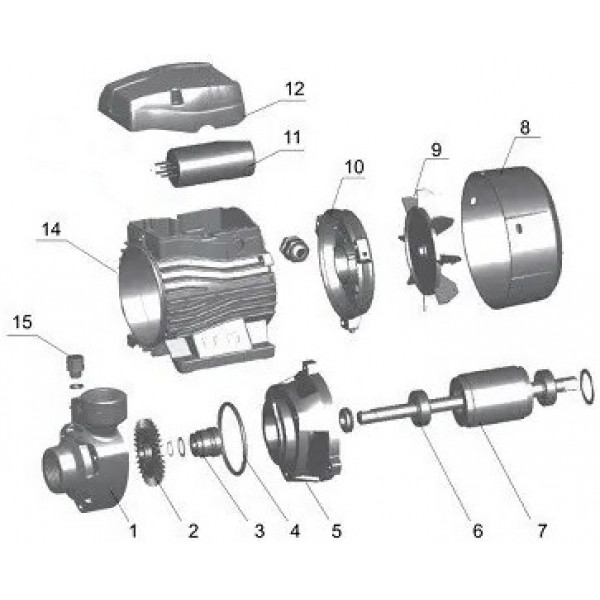 12
11
8
9
10
14
15
1
2
3
4
5
6
7