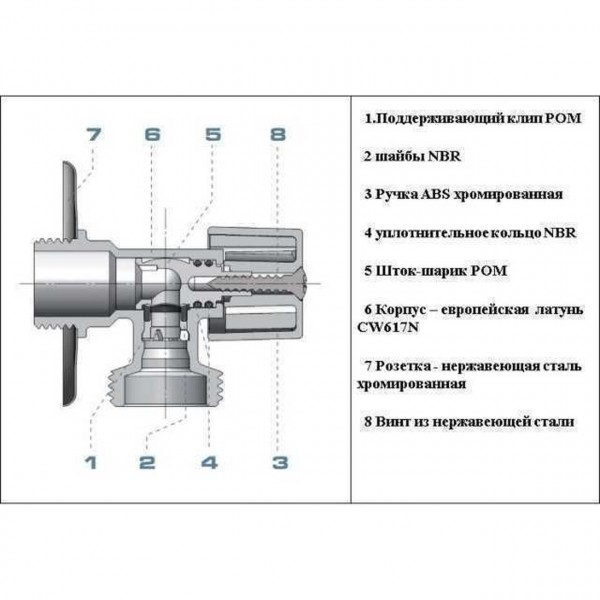 7 6 5 8

1 2 4 3

1.Поддерживающий клип POM

2 шайбы NBR

3 Ручка ABS хромированная

4 уплотнительное кольцо NBR

5 Шток-шарик POM

6 Корпус – европейская латунь CW617N

7 Розетка - нержавеющая сталь хромированная

8 Винт из нержавеющей стали