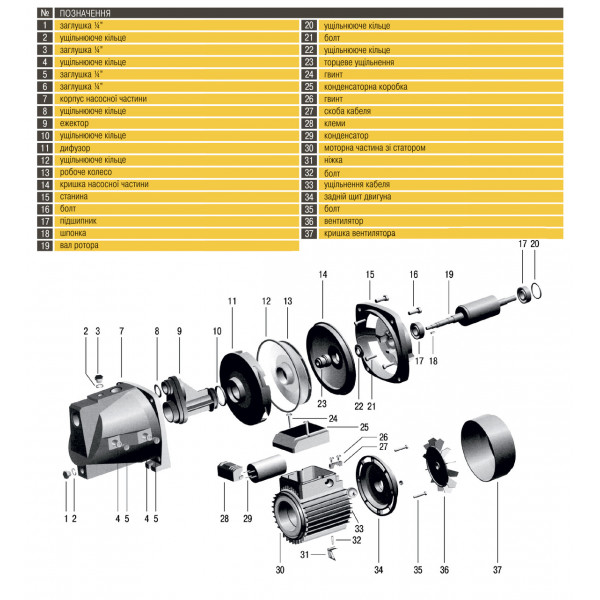 | № | ПОЗНАЧЕННЯ |
|---|---|
| 1 | заглушка ¼" |
| 2 | ущільнююче кільце |
| 3 | заглушка ¼" |
| 4 | ущільнююче кільце |
| 5 | заглушка ¼" |
| 6 | заглушка ¼" |
| 7 | корпус насосної частини |
| 8 | ущільнююче кільце |
| 9 | ежектор |
| 10 | ущільнююче кільце |
| 11 | дифузор |
| 12 | ущільнююче кільце |
| 13 | робоче колесо |
| 14 | кришка насосної частини |
| 15 | станина |
| 16 | болт |
| 17 | підшипник |
| 18 | шпонка |
| 19 | вал ротора |

| | |
|---|---|
| 20 | ущільнююче кільце |
| 21 | болт |
| 22 | ущільнююче кільце |
| 23 | торцеве ущільнення |
| 24 | гвинт |
| 25 | конденсаторна коробка |
| 26 | гвинт |
| 27 | скоба кабеля |
| 28 | клеми |
| 29 | конденсатор |
| 30 | моторна частина зі статором |
| 31 | ніжка |
| 32 | болт |
| 33 | ущільнення кабеля |
| 34 | задній щит двигуна |
| 35 | болт |
| 36 | вентилятор |
| 37 | кришка вентилятора |

17 20 14 15 16 19 11 12 13 2 3 7 8 9 10 17 18 23 22 21 24 25 26 27 1 2 4 5 4 5 28 29 33 32 31 30 34 35 36 37