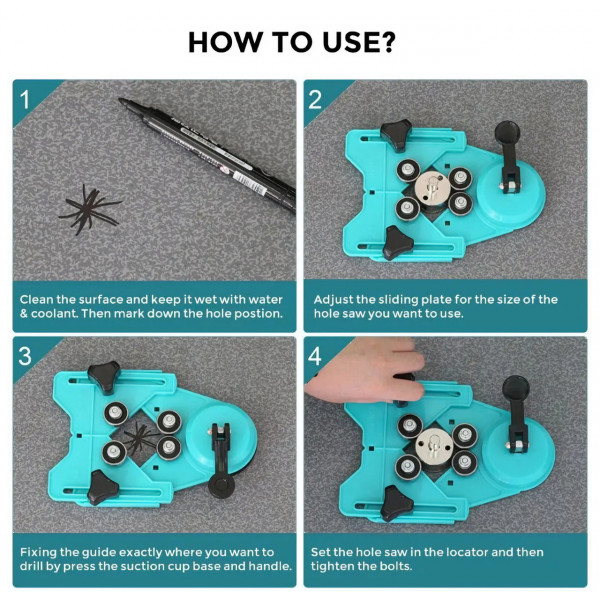 HOW TO USE?

1

Clean the surface and keep it wet with water & coolant. Then mark down the hole postion.

2

Adjust the sliding plate for the size of the hole saw you want to use.

3

Fixing the guide exactly where you want to drill by press the suction cup base and handle.

4

Set the hole saw in the locator and then tighten the bolts.