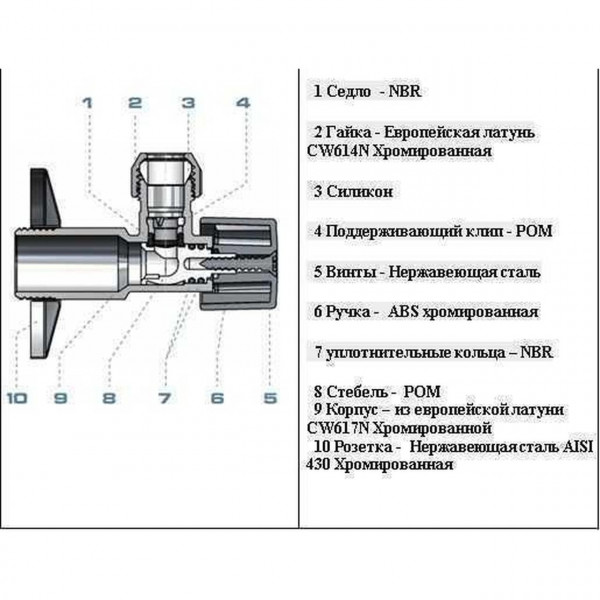 1 2 3 4

10 9 8 7 6 5

1 Седло - NBR

2 Гайка - Европейская латунь CW614N Хромированная

3 Силикон

4 Поддерживающий клип - POM

5 Винты - Нержавеющая сталь

6 Ручка - ABS хромированная

7 уплотнительные кольца – NBR

8 Стебель - POM
9 Корпус – из европейской латуни CW617N Хромированной
10 Розетка - Нержавеющая сталь AISI 430 Хромированная