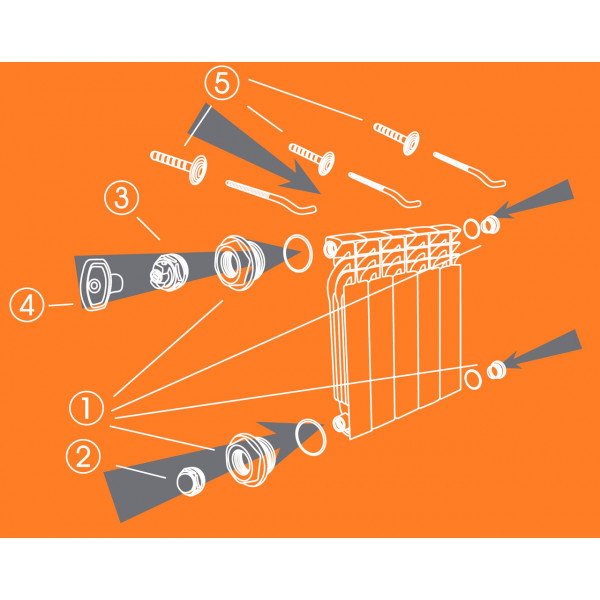 5
3
4
1
2