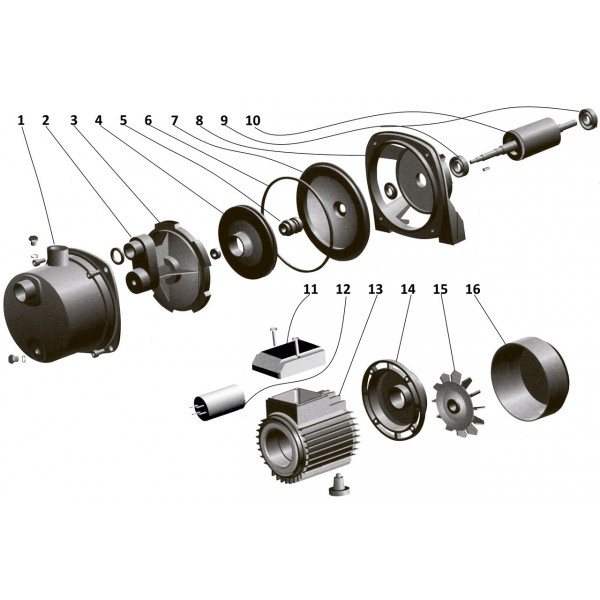 1 2 3 4 5 6 7 8 9 10

11 12 13 14 15 16