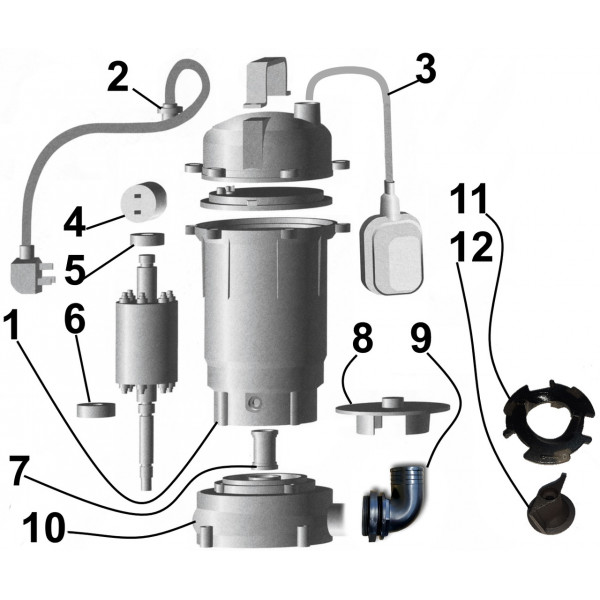 2
3
4
5
11
12
1
6
8
9
7
10