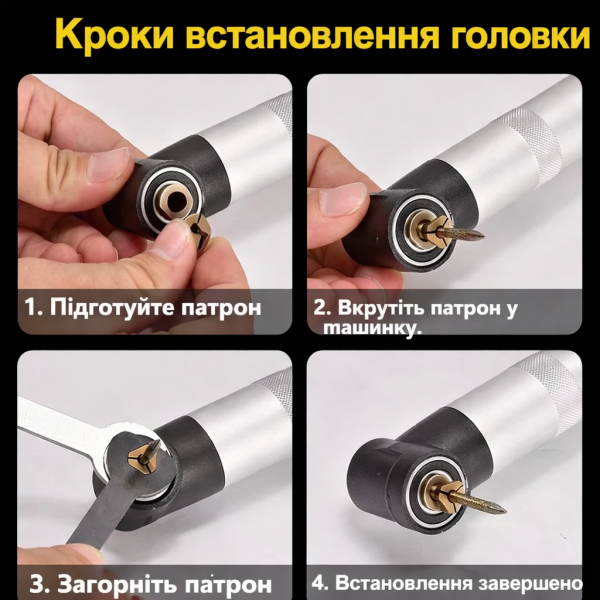 Кроки встановлення головки

1. Підготуйте патрон

2. Вкрутіть патрон у машинку.

3. Загорніть патрон

4. Встановлення завершено