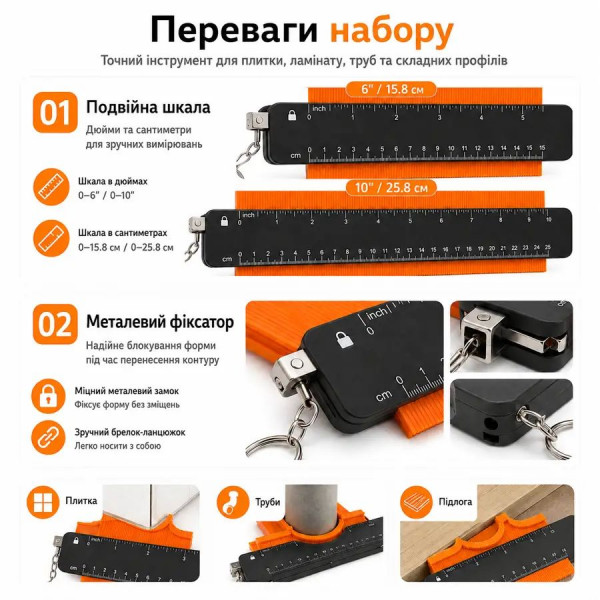 Переваги набору
Точний інструмент для плитки, ламінату, труб та складних профілів

01 Подвійна шкала
Дюйми та сантиметри для зручних вимірювань

Шкала в дюймах
0–6" / 0–10"

Шкала в сантиметрах
0–15.8 см / 0–25.8 см

6" / 15.8 см
inch 0 1 2 3 4 5
cm 0 1 2 3 4 5 6 7 8 9 10 11 12 13 14 15

10" / 25.8 см
inch 0 1 2 3 4 5 6 7 8 9 10
cm 0 1 2 3 4 5 6 7 8 9 10 11 12 13 14 15 16 17 18 19 20 21 22 23 24 25

02 Металевий фіксатор
Надійне блокування форми під час перенесення контуру

Міцний металевий замок
Фіксує форму без зміщень

Зручний брелок-ланцюжок
Легко носити з собою

inch 0
cm 0 1

Плитка
Труби
Підлога