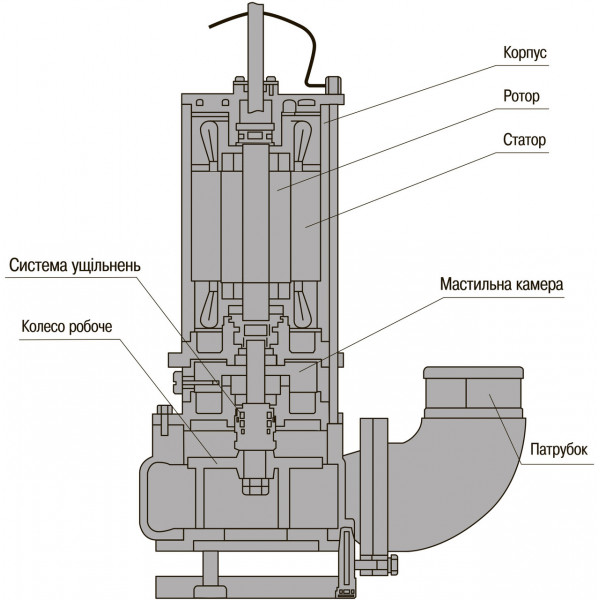 Корпус
Ротор
Статор
Система ущільнень
Мастильна камера
Колесо робоче
Патрубок