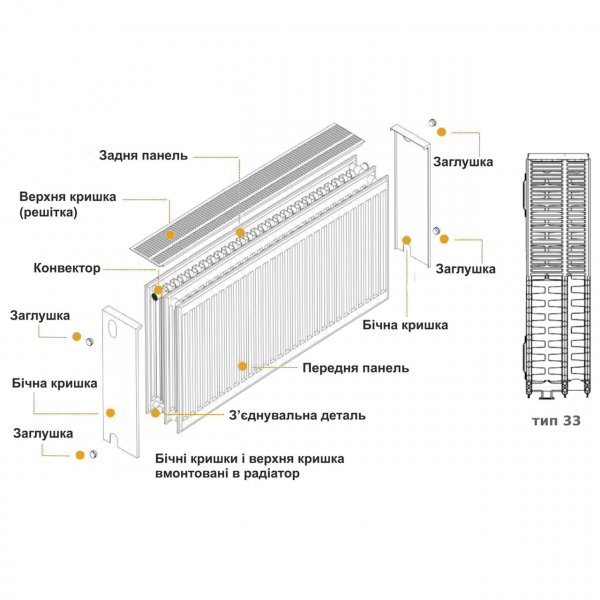 Задня панель

Верхня кришка (решітка)

Конвектор

Заглушка

Бічна кришка

Заглушка

Заглушка

Заглушка

Бічна кришка

Передня панель

З'єднувальна деталь

Бічні кришки і верхня кришка вмонтовані в радіатор

тип 33