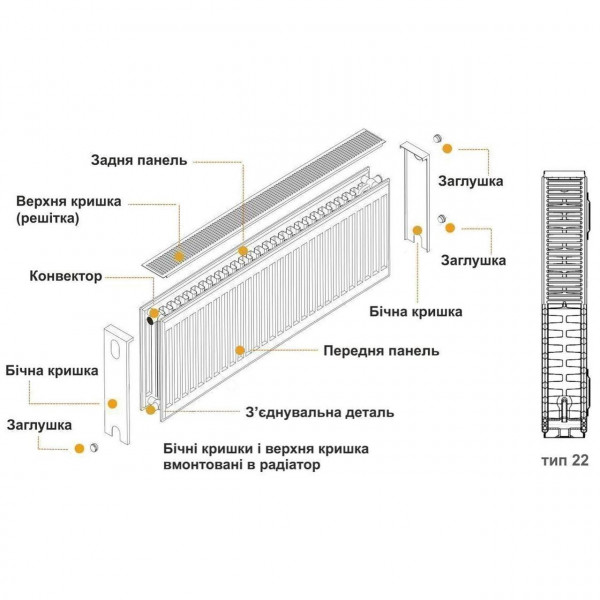 Задня панель

Верхня кришка (решітка)

Конвектор

Бічна кришка

Заглушка

Заглушка

Заглушка

Бічна кришка

Передня панель

З'єднувальна деталь

Бічні кришки і верхня кришка вмонтовані в радіатор

тип 22