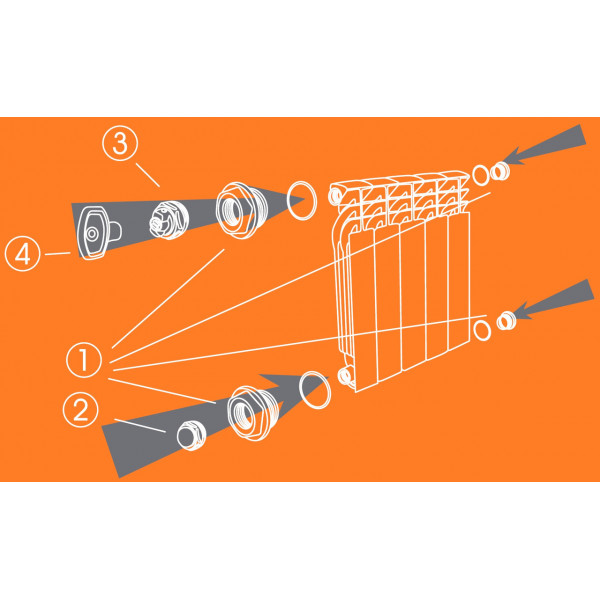 3
4
1
2